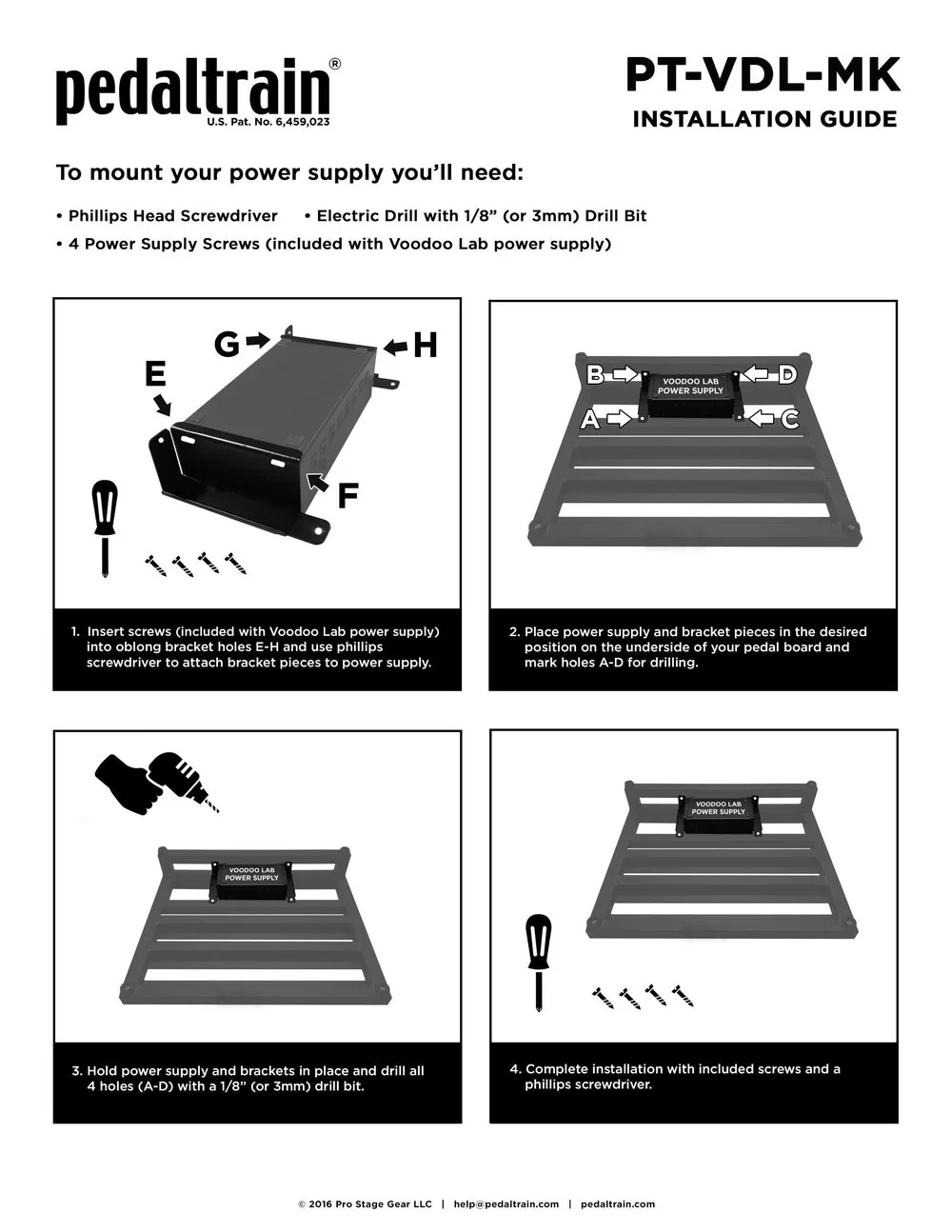 pedaltrain®
U.S. Pat. No. 6,459,023

PT-VDL-MK
INSTALLATION GUIDE

To mount your power supply you'll need:

• Phillips Head Screwdriver • Electric Drill with 1/8" (or 3mm) Drill Bit
• 4 Power Supply Screws (included with Voodoo Lab power supply)

G
H
E
F

1. Insert screws (included with Voodoo Lab power supply) into oblong bracket holes E-H and use phillips screwdriver to attach bracket pieces to power supply.

B
D
A
C
VOODOO LAB POWER SUPPLY

2. Place power supply and bracket pieces in the desired position on the underside of your pedal board and mark holes A-D for drilling.

VOODOO LAB POWER SUPPLY

3. Hold power supply and brackets in place and drill all 4 holes (A-D) with a 1/8" (or 3mm) drill bit.

VOODOO LAB POWER SUPPLY

4. Complete installation with included screws and a phillips screwdriver.

© 2016 Pro Stage Gear LLC | help@pedaltrain.com | pedaltrain.com